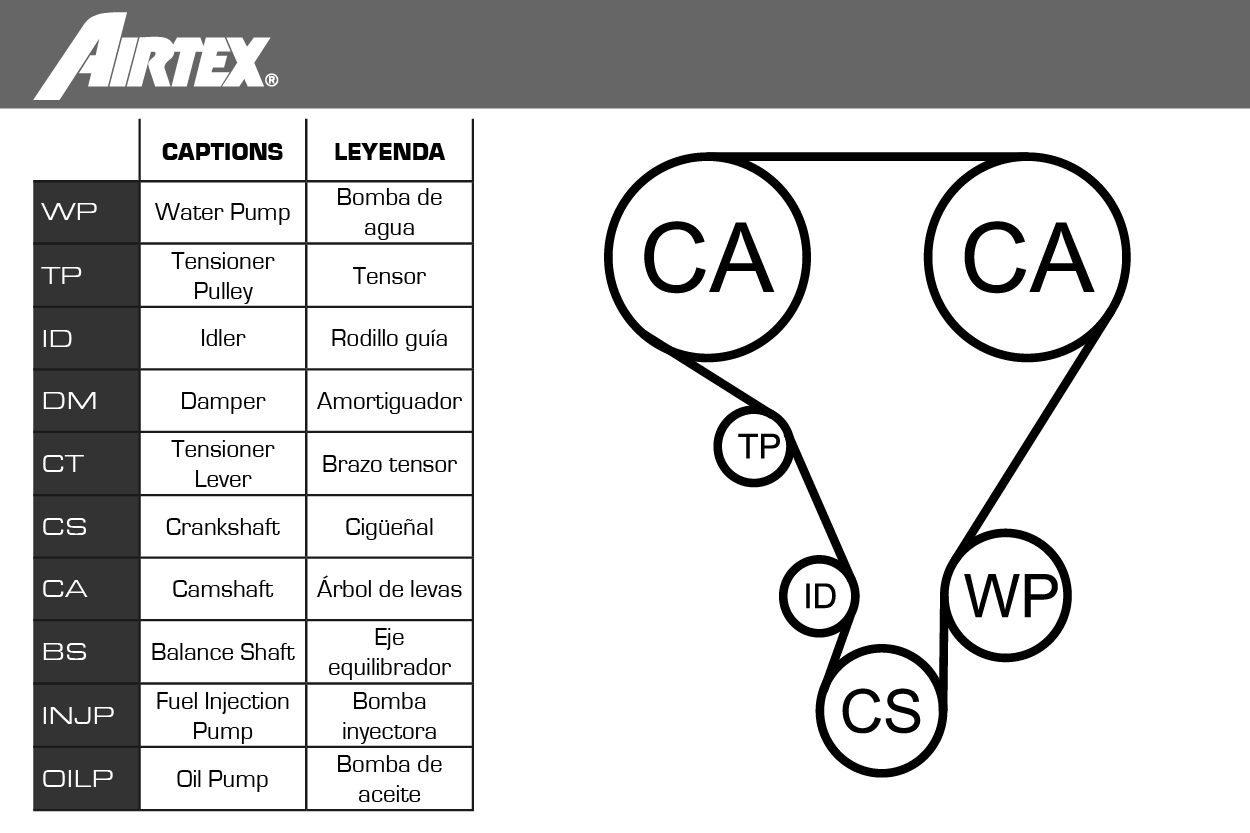 AIRTEX®

| | CAPTIONS | LEYENDA |
|---|---|---|
| WP | Water Pump | Bomba de agua |
| TP | Tensioner Pulley | Tensor |
| ID | Idler | Rodillo guía |
| DM | Damper | Amortiguador |
| CT | Tensioner Lever | Brazo tensor |
| CS | Crankshaft | Cigüeñal |
| CA | Camshaft | Árbol de levas |
| BS | Balance Shaft | Eje equilibrador |
| INJP | Fuel Injection Pump | Bomba inyectora |
| OILP | Oil Pump | Bomba de aceite |

CA
CA
TP
ID
WP
CS